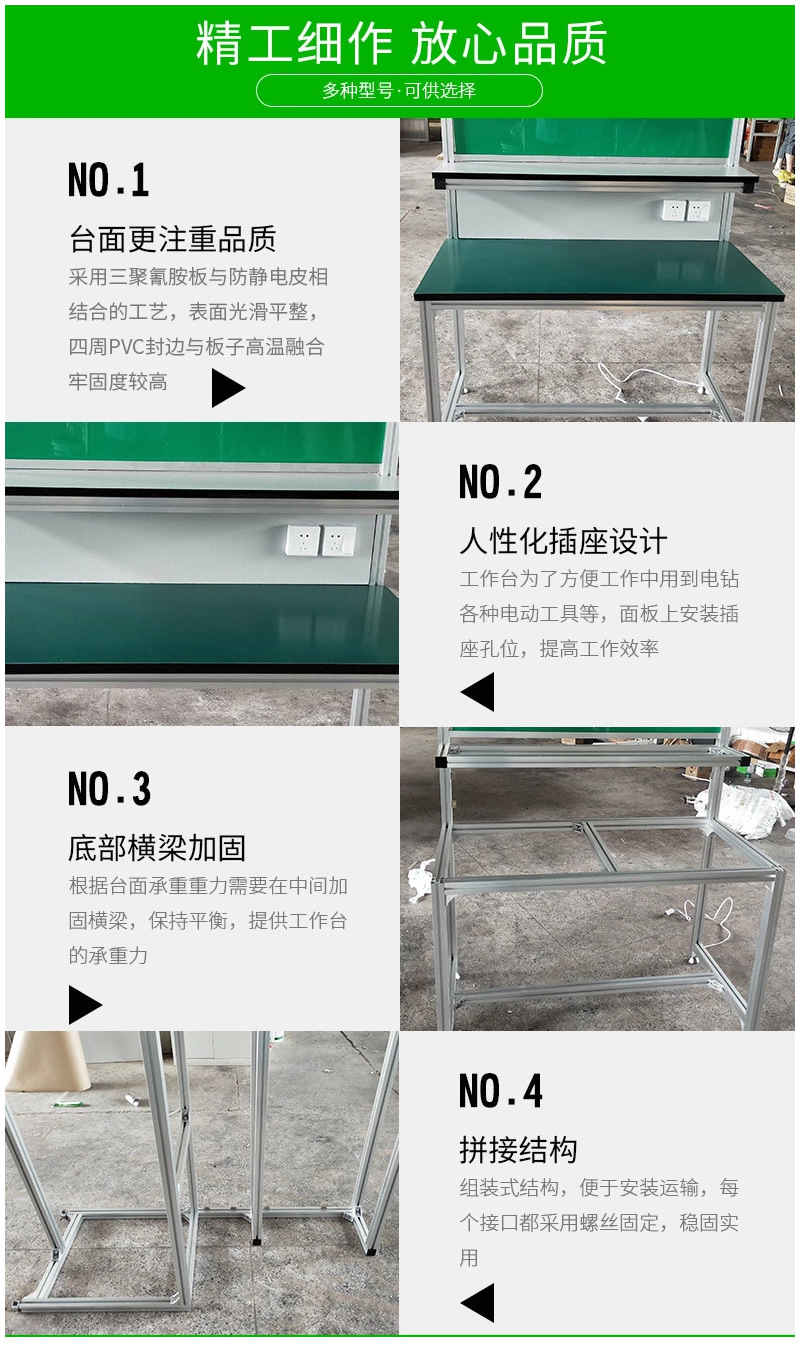 精工细作 放心品质

多种型号·可供选择

NO.1

台面更注重品质

采用三聚氰胺板与防静电皮相结合的工艺，表面光滑平整，四周PVC封边与板子高温融合牢固度较高

NO.2

人性化插座设计

工作台为了方便工作中用到电钻各种电动工具等，面板上安装插座孔位，提高工作效率

NO.3

底部横梁加固

根据台面承重重力需要在中间加固横梁，保持平衡，提供工作台的承重力

NO.4

拼接结构

组装式结构，便于安装运输，每个接口都采用螺丝固定，稳固实用