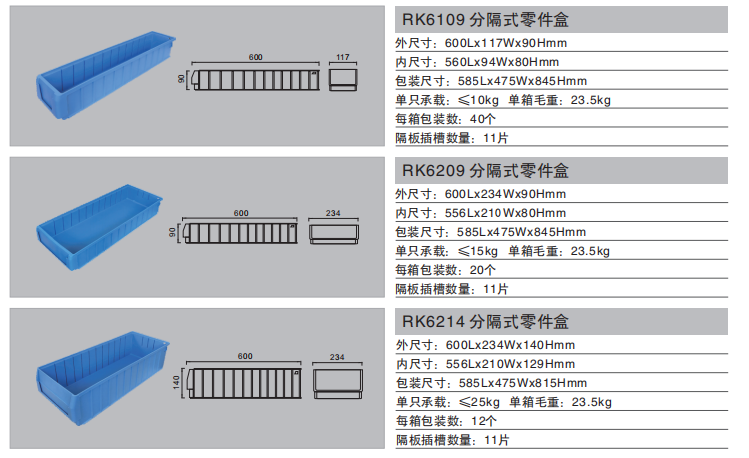 600
117
90

RK6109 分隔式零件盒
外尺寸：600Lx117Wx90Hmm
内尺寸：560Lx94Wx80Hmm
包装尺寸：585Lx475Wx845Hmm
单只承载：≤10kg 单箱毛重：23.5kg
每箱包装数：40个
隔板插槽数量：11片

600
234
90

RK6209 分隔式零件盒
外尺寸：600Lx234Wx90Hmm
内尺寸：556Lx210Wx80Hmm
包装尺寸：585Lx475Wx845Hmm
单只承载：≤15kg 单箱毛重：23.5kg
每箱包装数：20个
隔板插槽数量：11片

600
234
140

RK6214 分隔式零件盒
外尺寸：600Lx234Wx140Hmm
内尺寸：556Lx210Wx129Hmm
包装尺寸：585Lx475Wx815Hmm
单只承载：≤25kg 单箱毛重：23.5kg
每箱包装数：12个
隔板插槽数量：11片